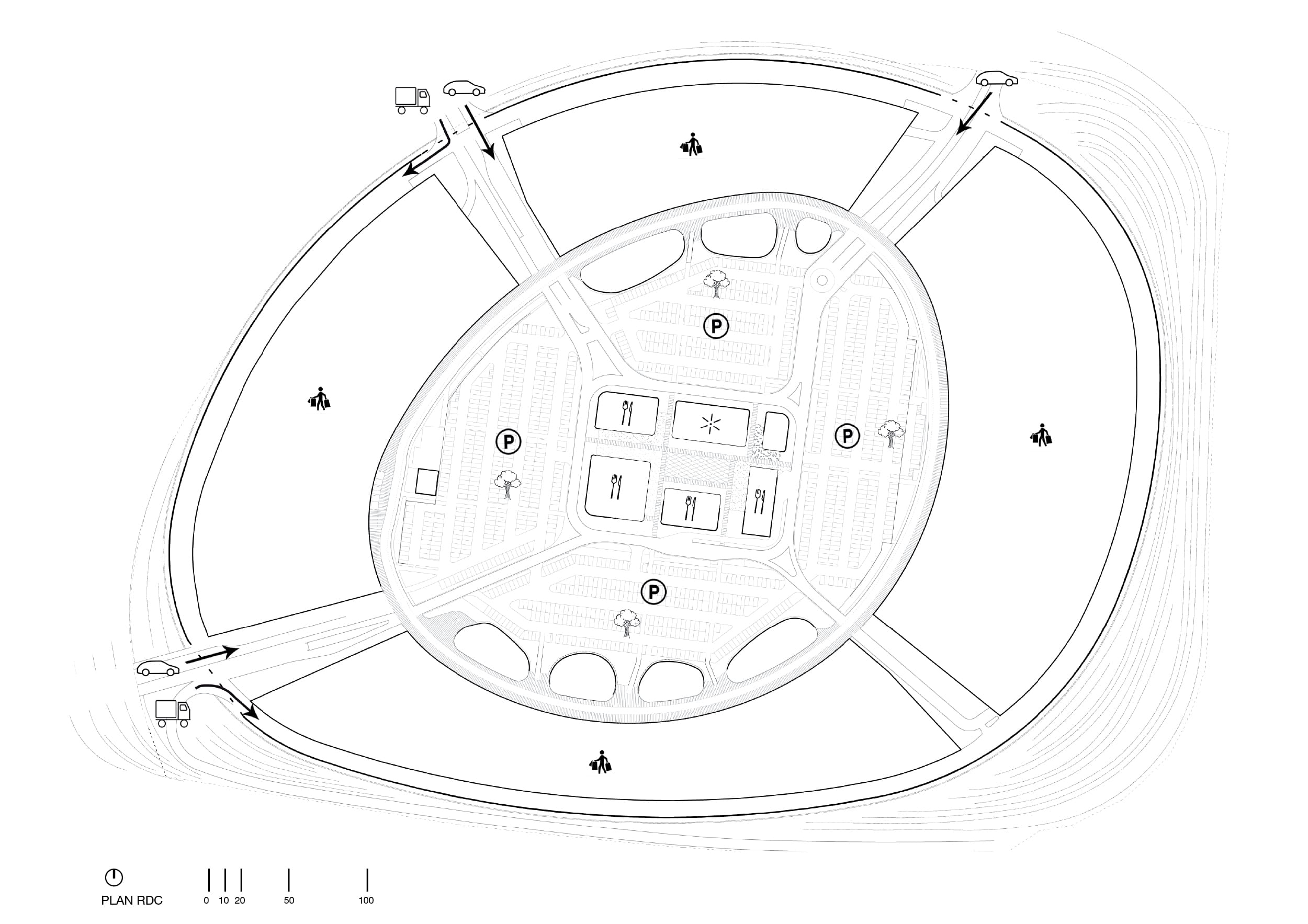 P

P

P

P

PLAN RDC

0 10 20 50 100